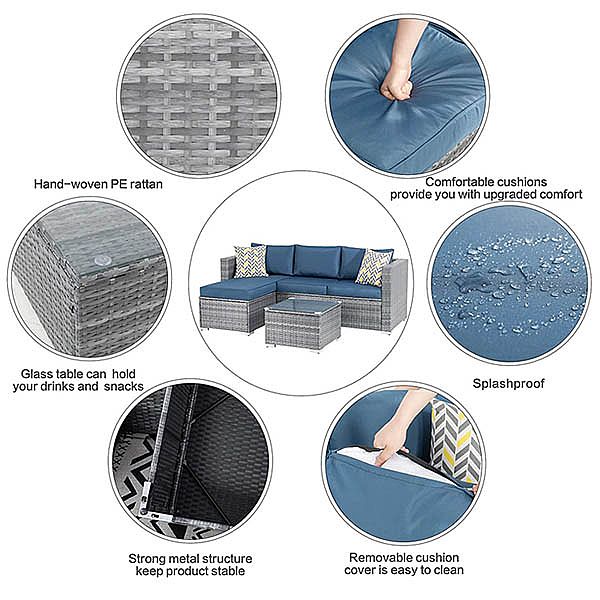 Hand-woven PE rattan

Comfortable cushions provide you with upgraded comfort

Glass table can hold your drinks and snacks

Splashproof

Strong metal structure keep product stable

Removable cushion cover is easy to clean